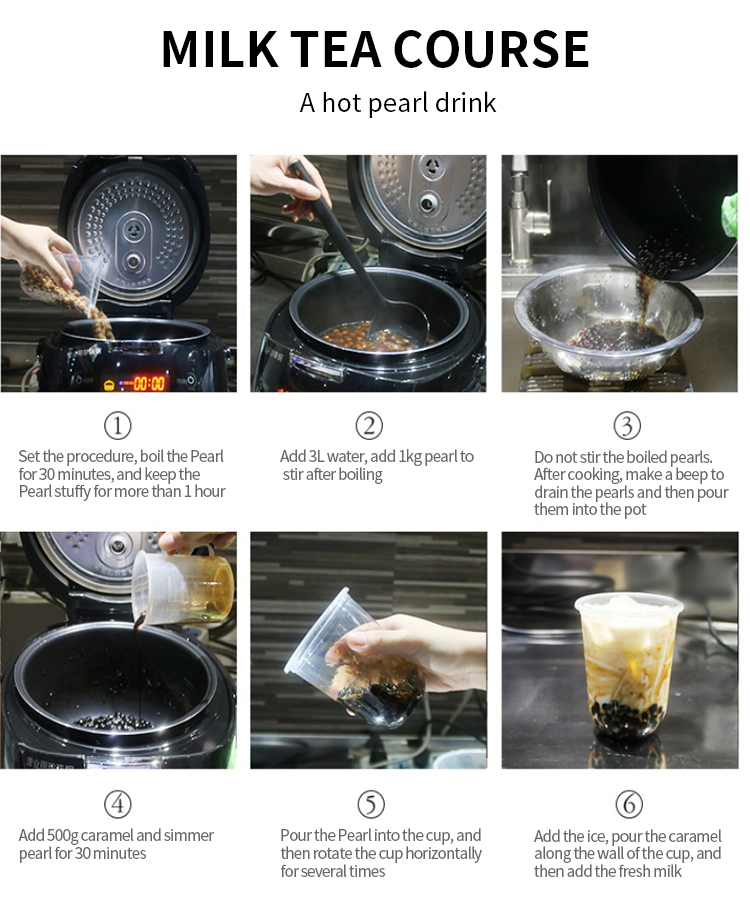 MILK TEA COURSE

A hot pearl drink

00:00

①
Set the procedure, boil the Pearl for 30 minutes, and keep the Pearl stuffy for more than 1 hour

②
Add 3L water, add 1kg pearl to stir after boiling

③
Do not stir the boiled pearls. After cooking, make a beep to drain the pearls and then pour them into the pot

④
Add 500g caramel and simmer pearl for 30 minutes

⑤
Pour the Pearl into the cup, and then rotate the cup horizontally for several times

⑥
Add the ice, pour the caramel along the wall of the cup, and then add the fresh milk